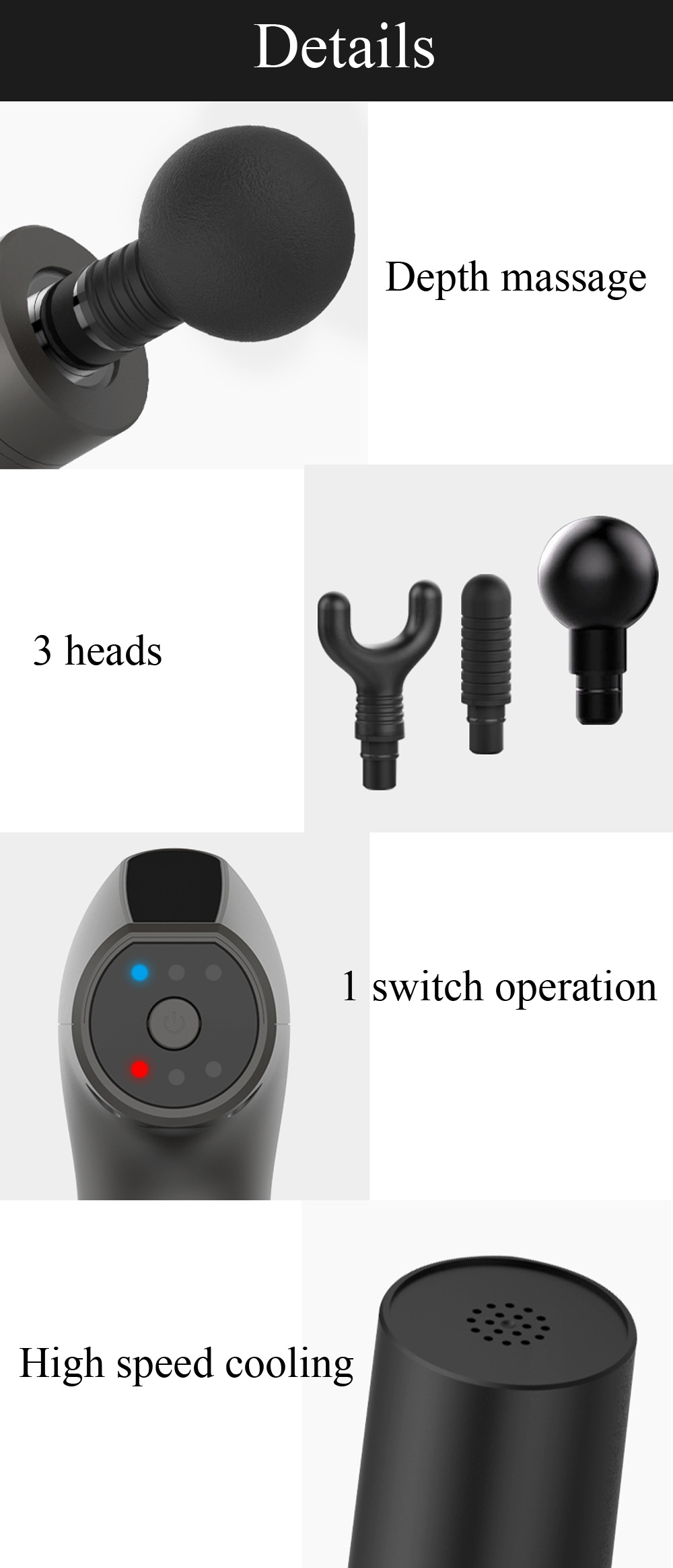 Details

Depth massage

3 heads

1 switch operation

High speed cooling