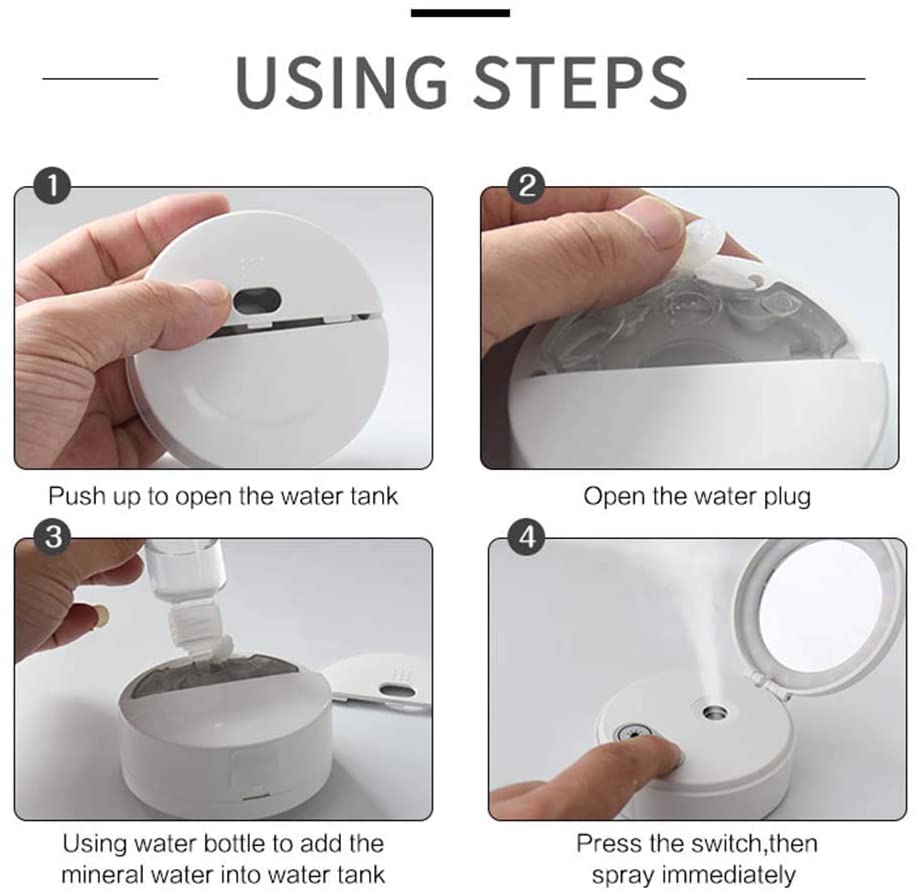 USING STEPS

1

Push up to open the water tank

2

Open the water plug

3

Using water bottle to add the mineral water into water tank

4

Press the switch,then spray immediately